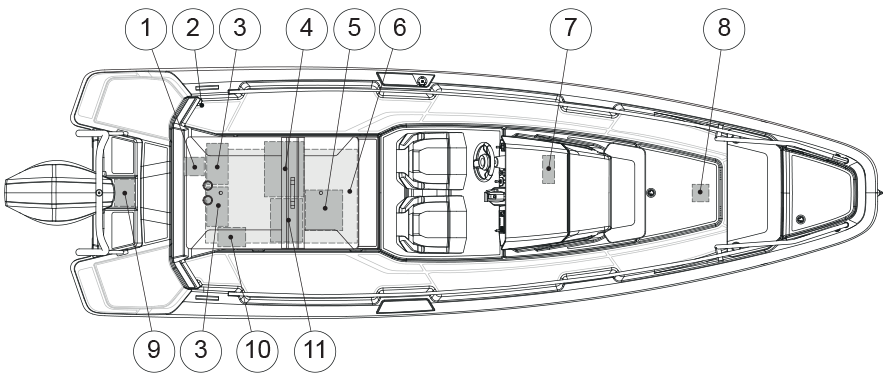 1
2
3
4
5
6
7
8
9
3
10
11